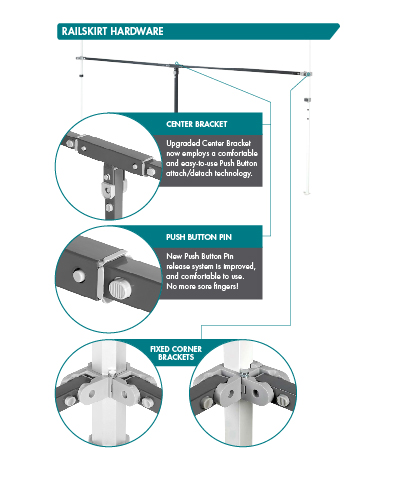 RAILSKIRT HARDWARE

CENTER BRACKET

Upgraded Center Bracket now employs a comfortable and easy-to-use Push Button attach/detach technology.

PUSH BUTTON PIN

New Push Button Pin release system is improved, and comfortable to use. No more sore fingers!

FIXED CORNER BRACKETS